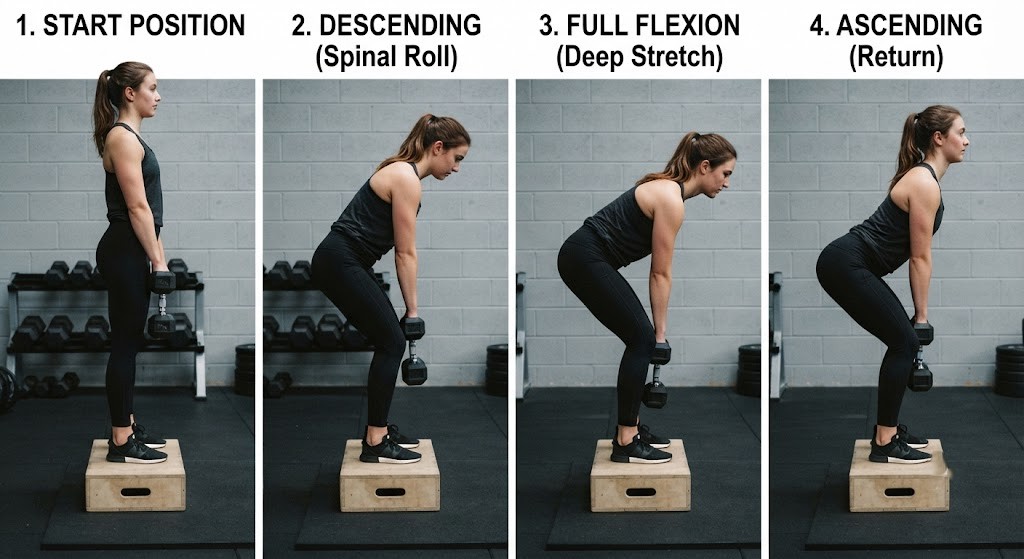 1. START POSITION

2. DESCENDING
(Spinal Roll)

3. FULL FLEXION
(Deep Stretch)

4. ASCENDING
(Return)