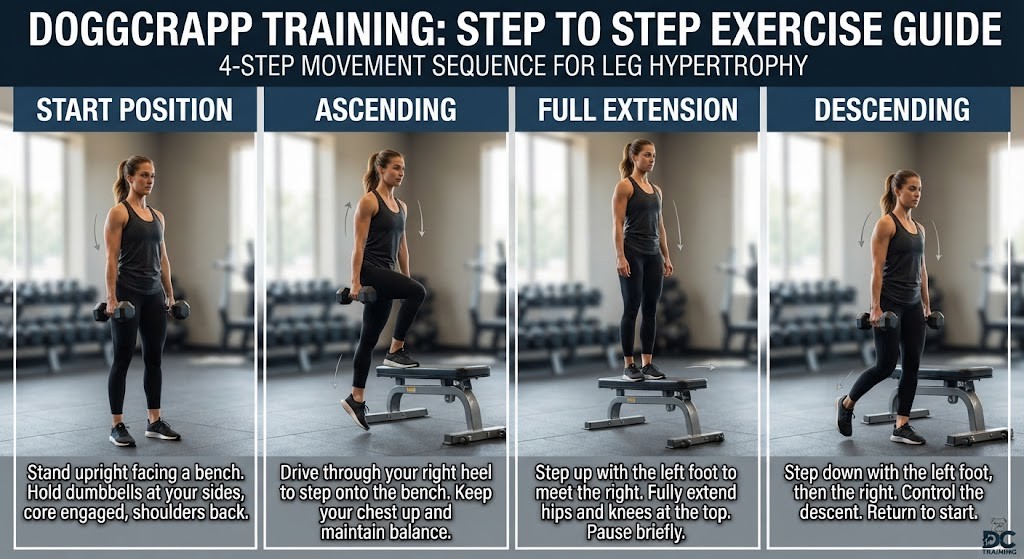 DOGGCRAPP TRAINING: STEP TO STEP EXERCISE GUIDE
4-STEP MOVEMENT SEQUENCE FOR LEG HYPERTROPHY

START POSITION

Stand upright facing a bench. Hold dumbbells at your sides, core engaged, shoulders back.

ASCENDING

Drive through your right heel to step onto the bench. Keep your chest up and maintain balance.

FULL EXTENSION

Step up with the left foot to meet the right. Fully extend hips and knees at the top. Pause briefly.

DESCENDING

Step down with the left foot, then the right. Control the descent. Return to start.

DC TRAINING