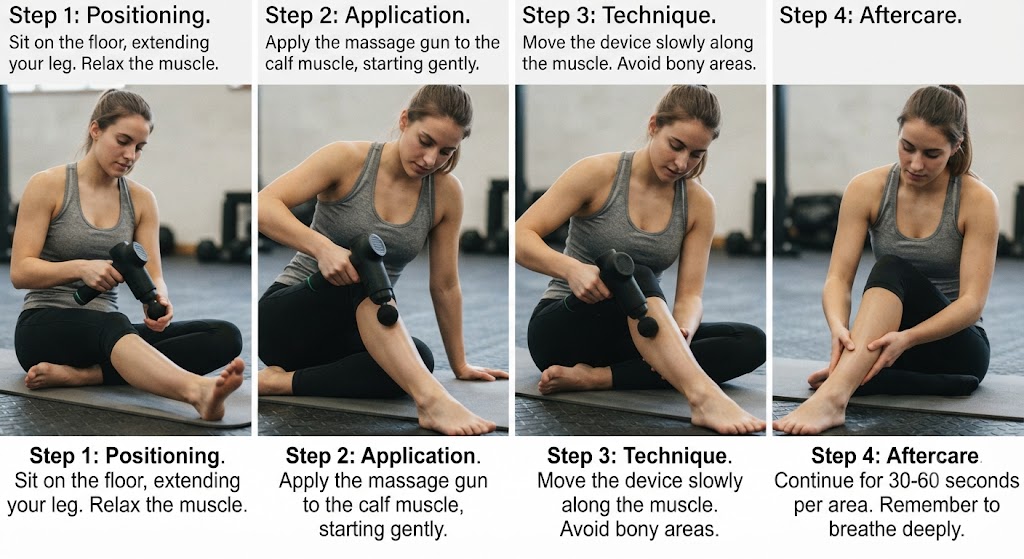 Step 1: Positioning.
Sit on the floor, extending your leg. Relax the muscle.

Step 2: Application.
Apply the massage gun to the calf muscle, starting gently.

Step 3: Technique.
Move the device slowly along the muscle. Avoid bony areas.

Step 4: Aftercare.

Step 1: Positioning.
Sit on the floor, extending your leg. Relax the muscle.

Step 2: Application.
Apply the massage gun to the calf muscle, starting gently.

Step 3: Technique.
Move the device slowly along the muscle. Avoid bony areas.

Step 4: Aftercare.
Continue for 30-60 seconds per area. Remember to breathe deeply.